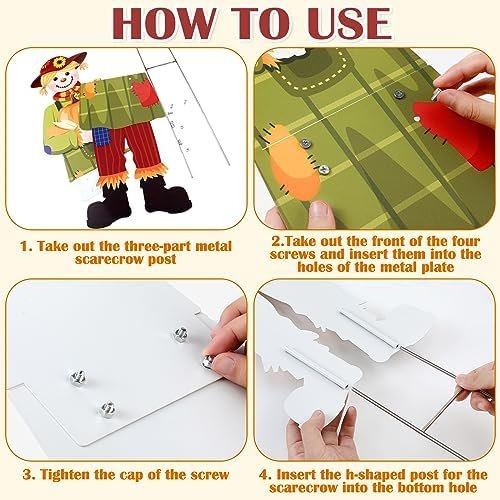 HOW TO USE

1. Take out the three-part metal scarecrow post

2.Take out the front of the four screws and insert them into the holes of the metal plate

3. Tighten the cap of the screw

4. Insert the h-shaped post for the scarecrow into the bottom hole