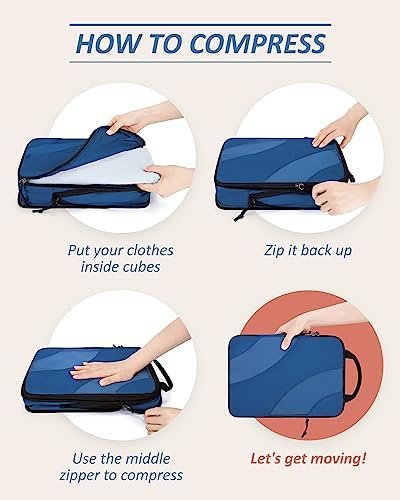 HOW TO COMPRESS

Put your clothes inside cubes

Zip it back up

Use the middle zipper to compress

Let's get moving!