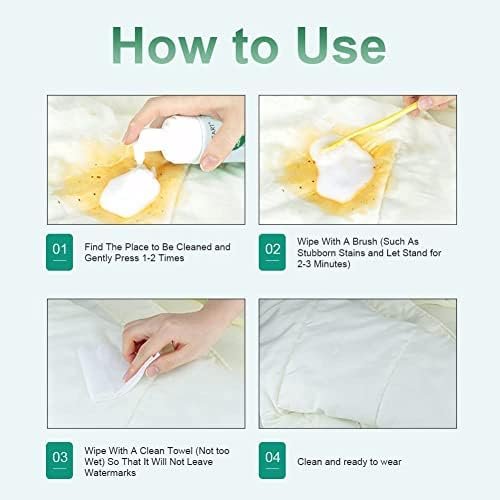 How to Use

01 Find The Place to Be Cleaned and Gently Press 1-2 Times

02 Wipe With A Brush (Such As Stubborn Stains and Let Stand for 2-3 Minutes)

03 Wipe With A Clean Towel (Not too Wet) So That It Will Not Leave Watermarks

04 Clean and ready to wear