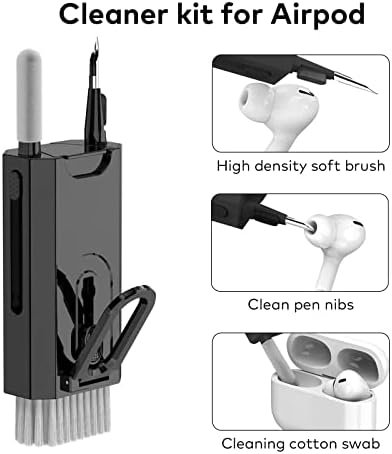 Cleaner kit for Airpod

High density soft brush

Clean pen nibs

Cleaning cotton swab