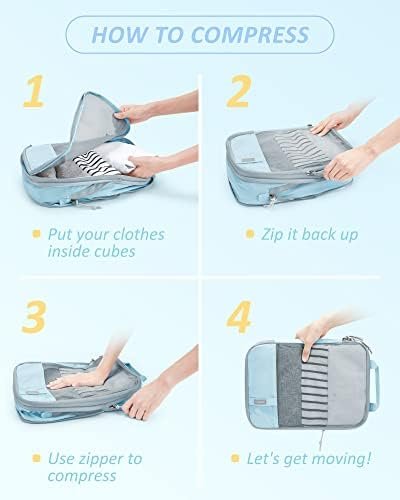 HOW TO COMPRESS

1

Put your clothes inside cubes

2

Zip it back up

3

Use zipper to compress

4

Let's get moving!