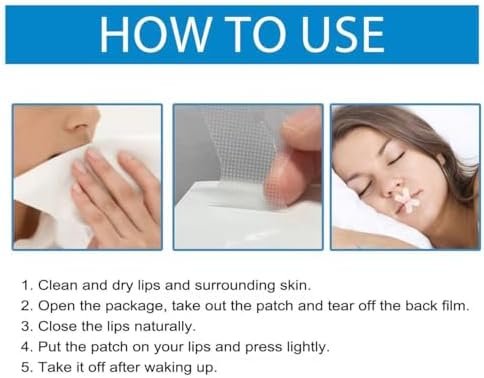 HOW TO USE

1. Clean and dry lips and surrounding skin.
2. Open the package, take out the patch and tear off the back film.
3. Close the lips naturally.
4. Put the patch on your lips and press lightly.
5. Take it off after waking up.