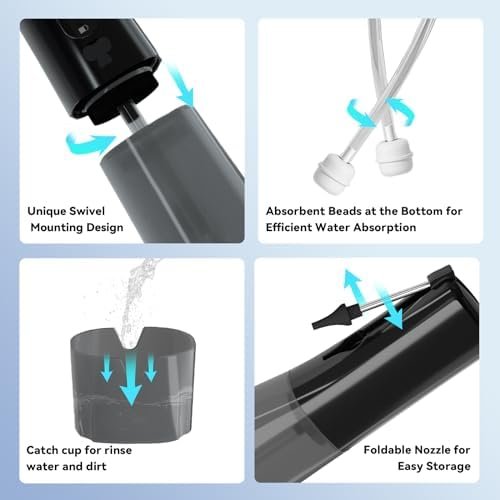 Unique Swivel Mounting Design

Absorbent Beads at the Bottom for Efficient Water Absorption

Catch cup for rinse water and dirt

Foldable Nozzle for Easy Storage