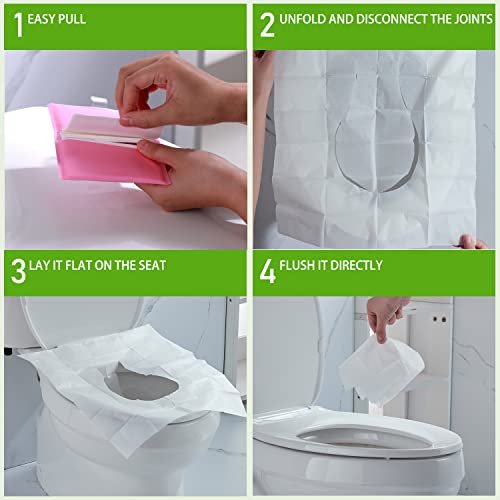 1 EASY PULL

2 UNFOLD AND DISCONNECT THE JOINTS

3 LAY IT FLAT ON THE SEAT

4 FLUSH IT DIRECTLY